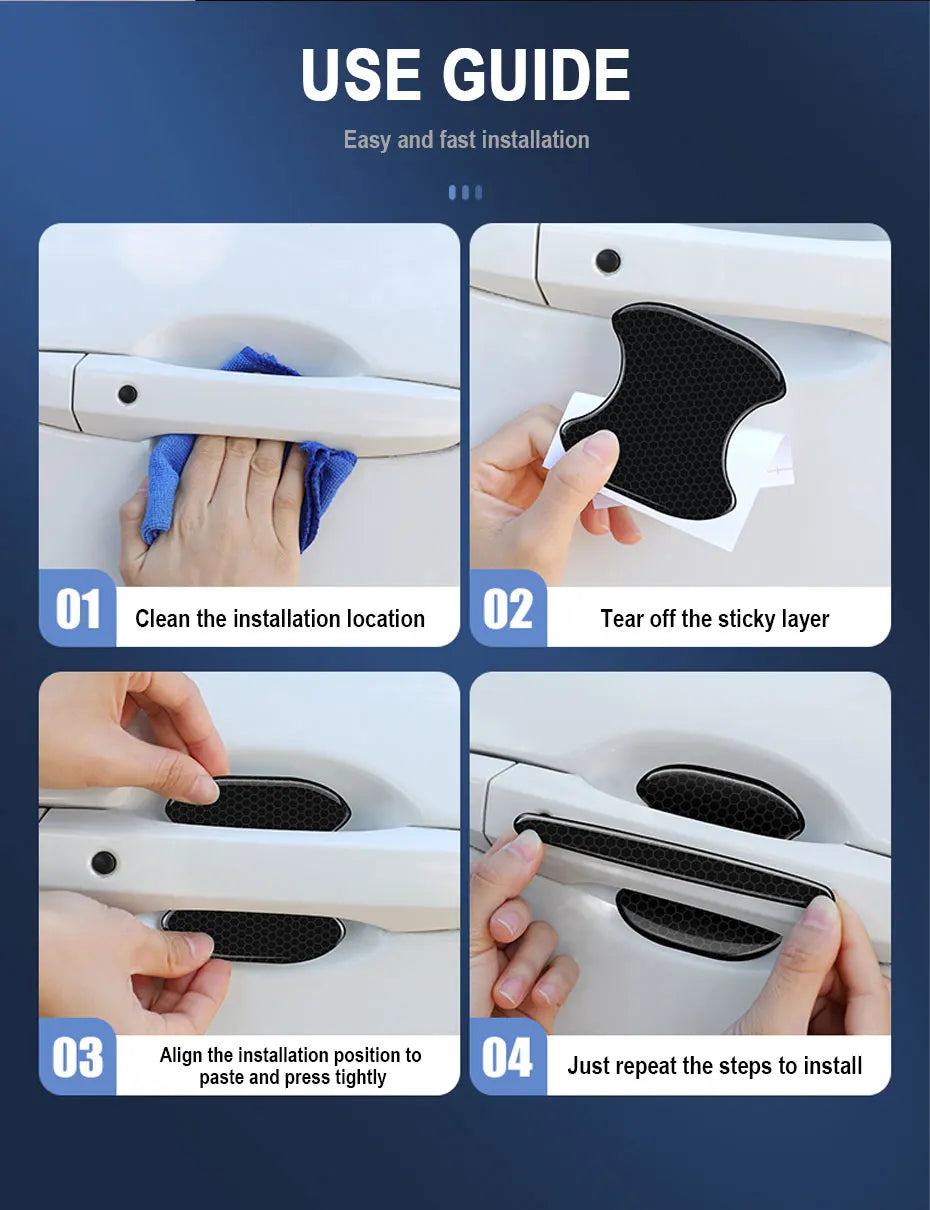 USE GUIDE

Easy and fast installation

01 Clean the installation location

02 Tear off the sticky layer

03 Align the installation position to paste and press tightly

04 Just repeat the steps to install