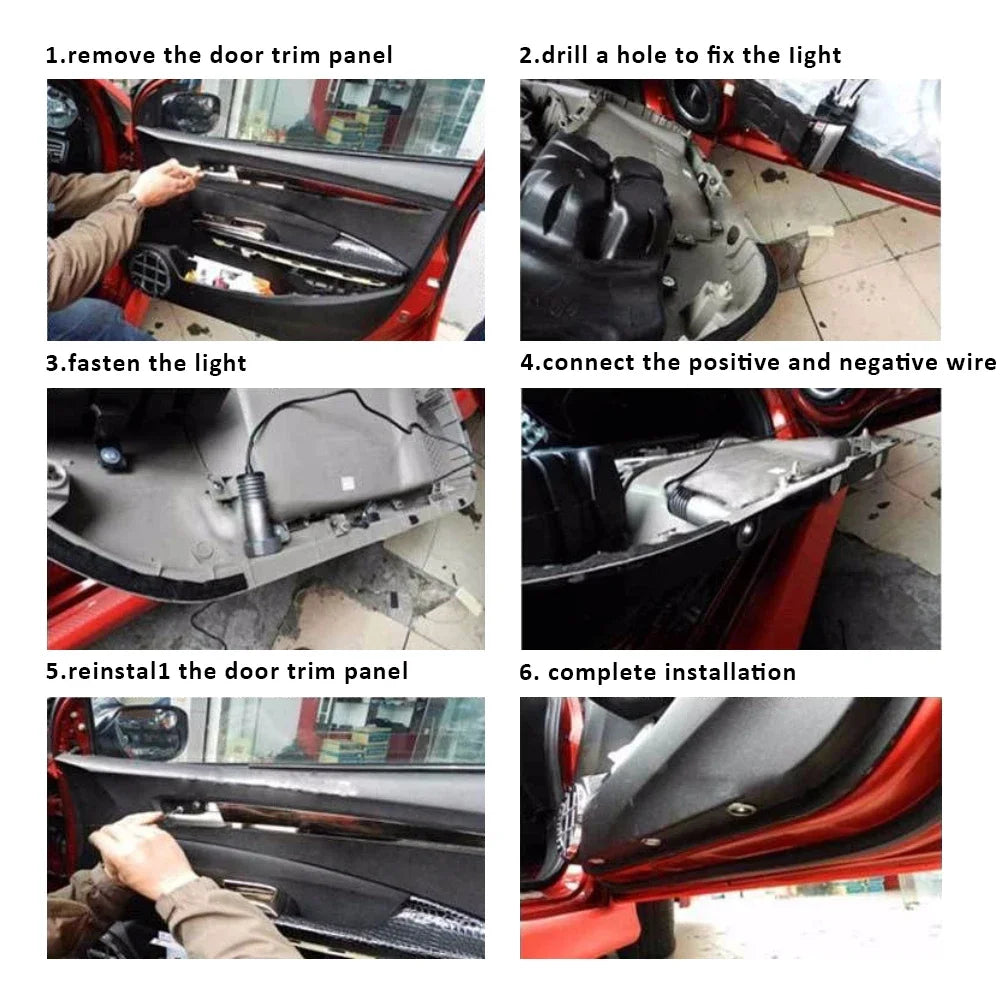 1.remove the door trim panel

2.drill a hole to fix the light

3.fasten the light

4.connect the positive and negative wire

5.reinstal1 the door trim panel

6. complete installation