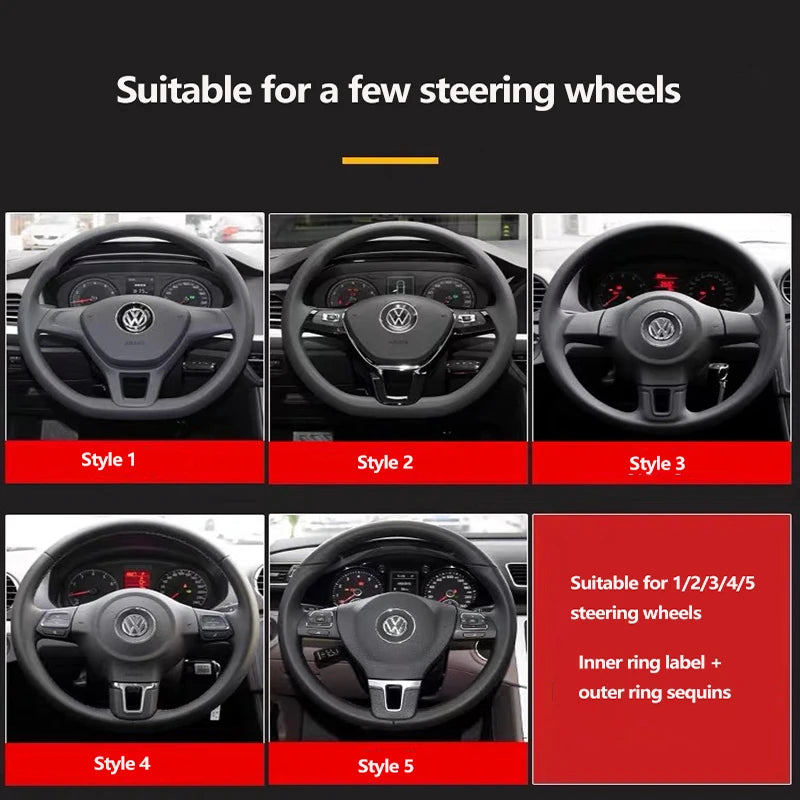 Suitable for a few steering wheels

Style 1

Style 2

Style 3

Style 4

Style 5

Suitable for 1/2/3/4/5 steering wheels

Inner ring label + outer ring sequins