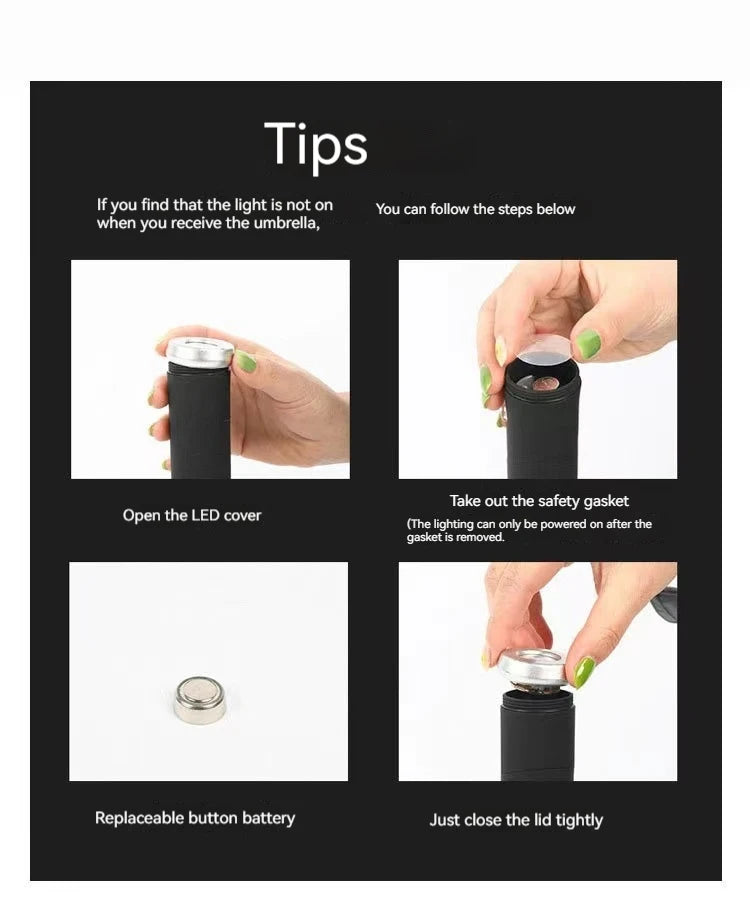 Tips

If you find that the light is not on when you receive the umbrella,

You can follow the steps below

Open the LED cover

Take out the safety gasket

(The lighting can only be powered on after the gasket is removed.

Replaceable button battery

Just close the lid tightly