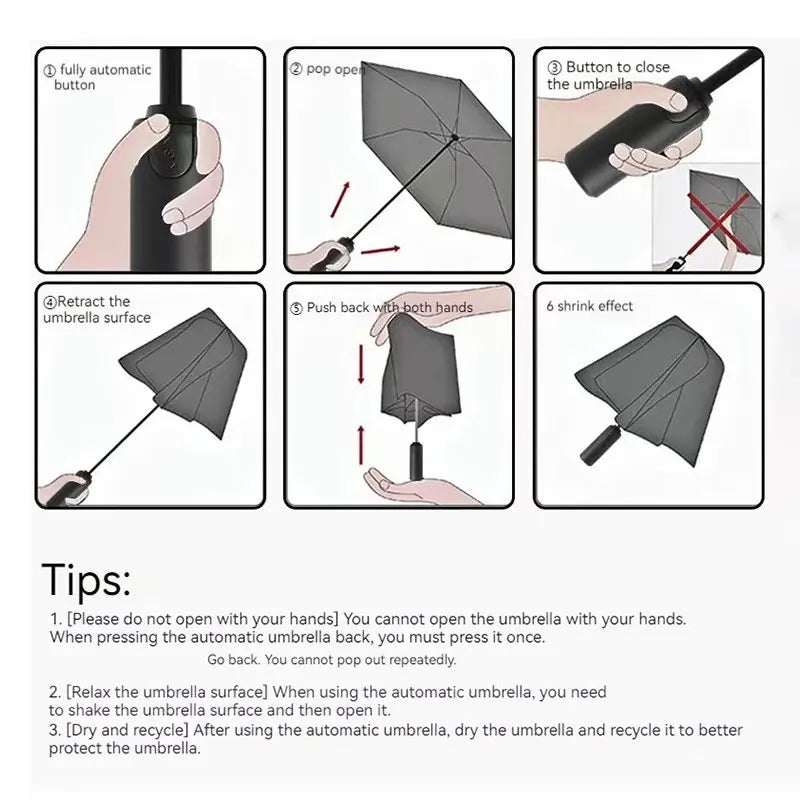 ① fully automatic button

② pop open

③ Button to close the umbrella

④Retract the umbrella surface

⑤ Push back with both hands

6 shrink effect

Tips:

1. [Please do not open with your hands] You cannot open the umbrella with your hands. When pressing the automatic umbrella back, you must press it once.

Go back. You cannot pop out repeatedly.

2. [Relax the umbrella surface] When using the automatic umbrella, you need to shake the umbrella surface and then open it.
3. [Dry and recycle] After using the automatic umbrella, dry the umbrella and recycle it to better protect the umbrella.