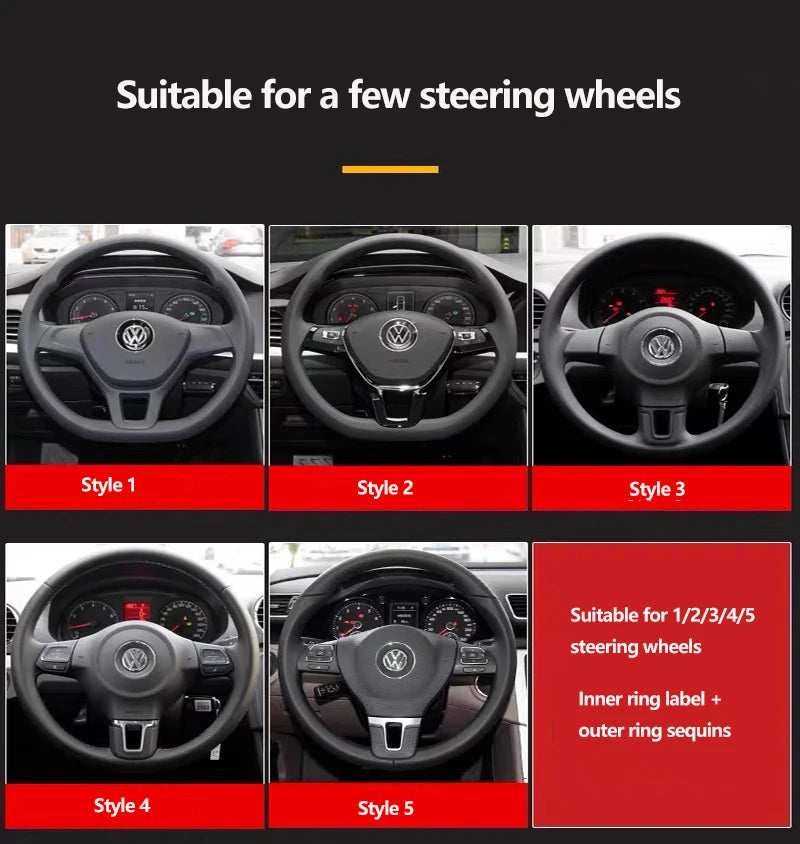 Suitable for a few steering wheels

Style 1

Style 2

Style 3

Style 4

Style 5

Suitable for 1/2/3/4/5 steering wheels

Inner ring label + outer ring sequins