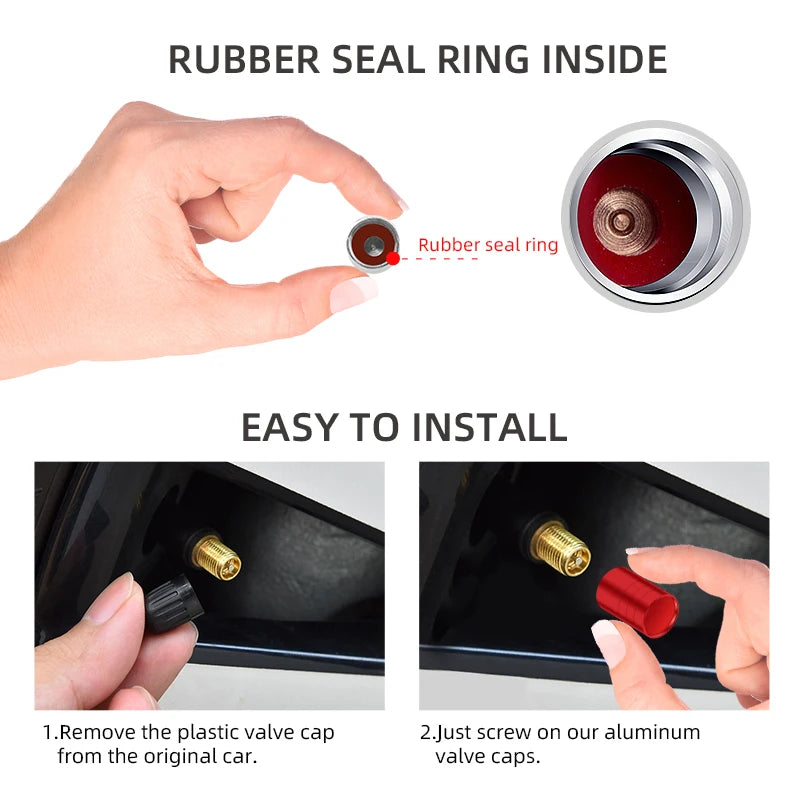 RUBBER SEAL RING INSIDE

Rubber seal ring

EASY TO INSTALL

1.Remove the plastic valve cap from the original car.

2.Just screw on our aluminum valve caps.