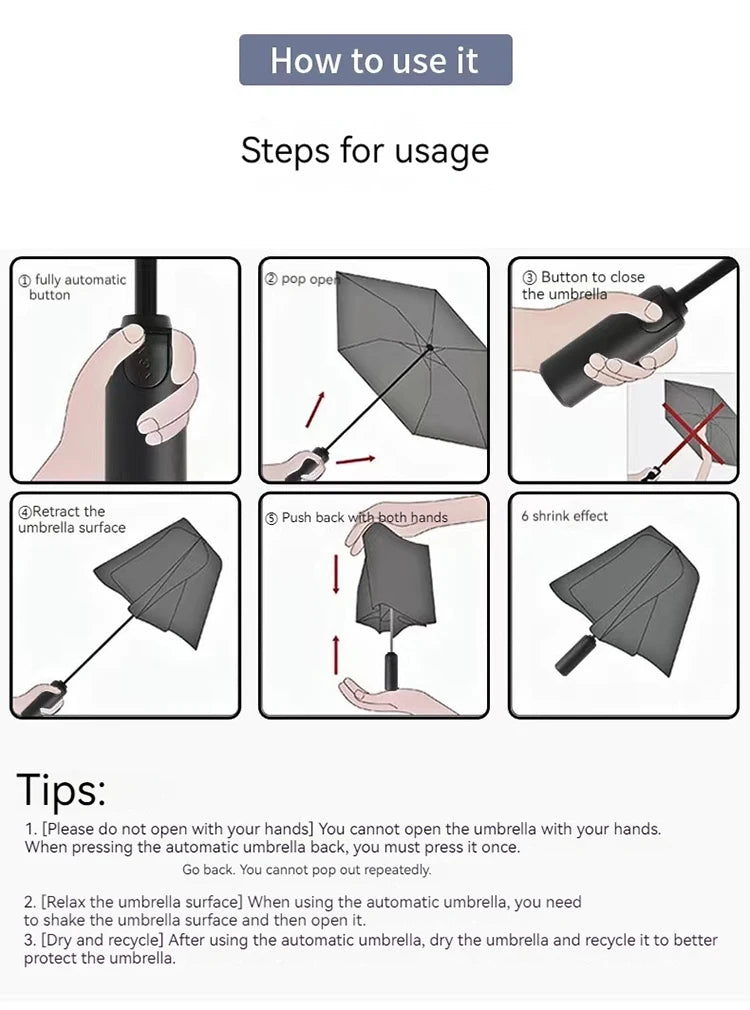 How to use it

Steps for usage

① fully automatic button

② pop open

③ Button to close the umbrella

④Retract the umbrella surface

⑤ Push back with both hands

6 shrink effect

Tips:

1. [Please do not open with your hands] You cannot open the umbrella with your hands. When pressing the automatic umbrella back, you must press it once.

Go back. You cannot pop out repeatedly.

2. [Relax the umbrella surface] When using the automatic umbrella, you need to shake the umbrella surface and then open it.
3. [Dry and recycle] After using the automatic umbrella, dry the umbrella and recycle it to better protect the umbrella.