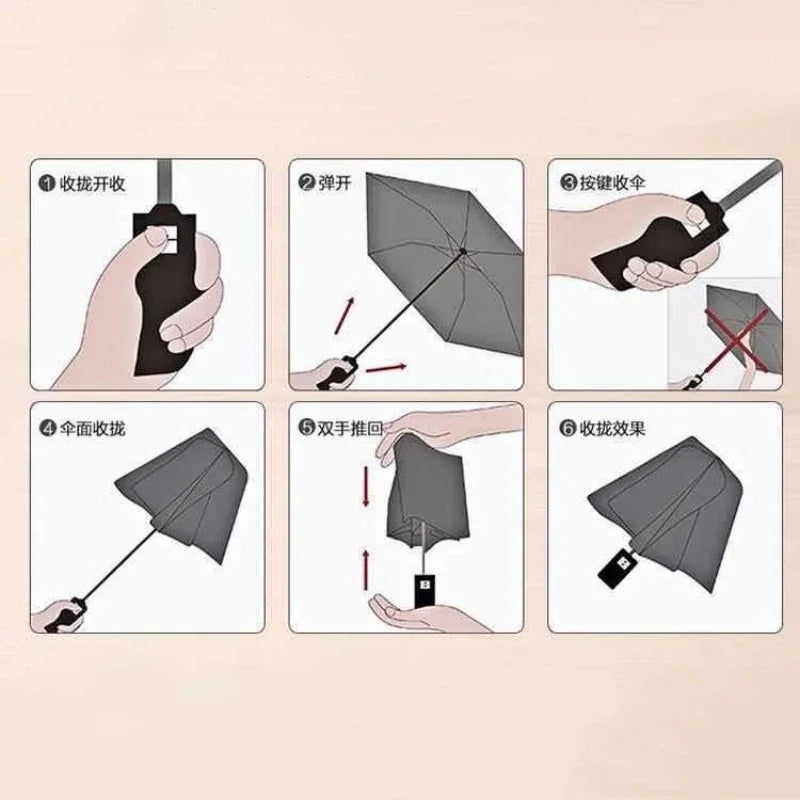 ❶ 收拢开收

❷ 弹开

❸ 按键收伞

❹ 伞面收拢

❺ 双手推回

❻ 收拢效果