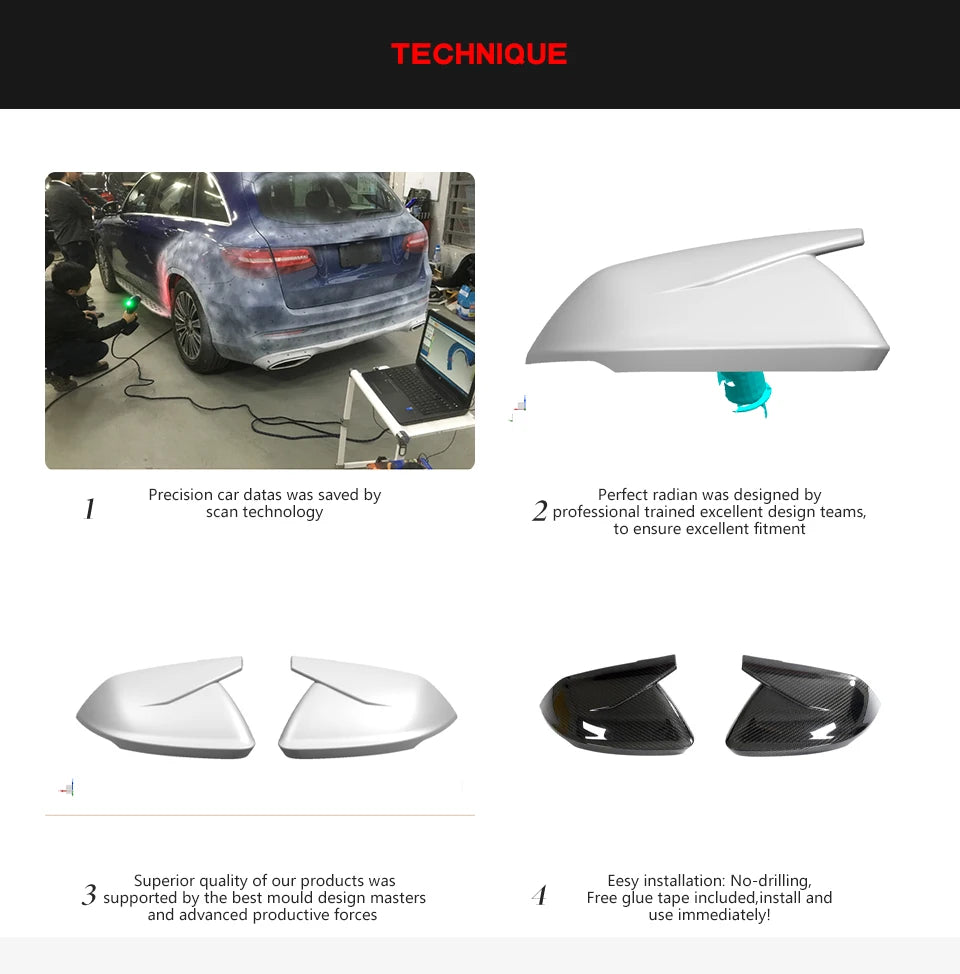 TECHNIQUE

1 Precision car datas was saved by scan technology

2 Perfect radian was designed by professional trained excellent design teams, to ensure excellent fitment

3 Superior quality of our products was supported by the best mould design masters and advanced productive forces

4 Eesy installation: No-drilling, Free glue tape included,install and use immediately!