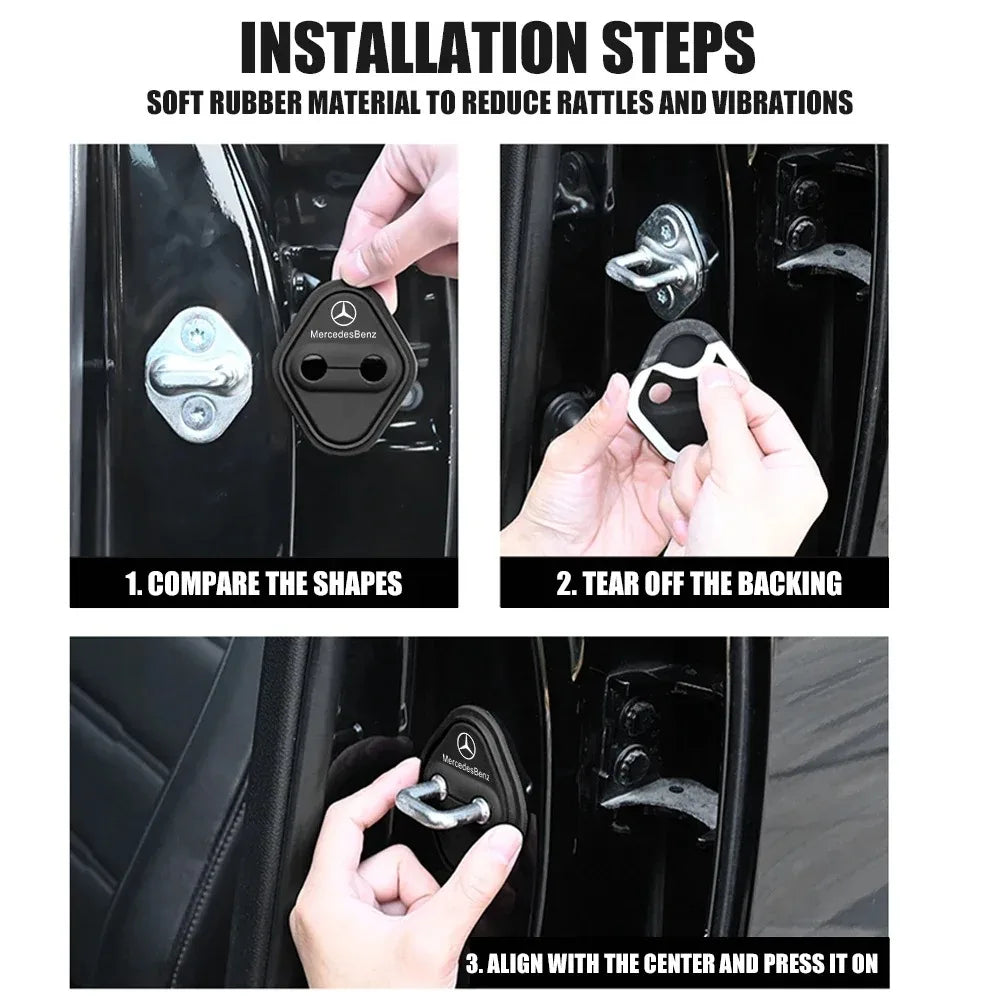 INSTALLATION STEPS
SOFT RUBBER MATERIAL TO REDUCE RATTLES AND VIBRATIONS

MercedesBenz

1. COMPARE THE SHAPES

2. TEAR OFF THE BACKING

MercedesBenz

3. ALIGN WITH THE CENTER AND PRESS IT ON