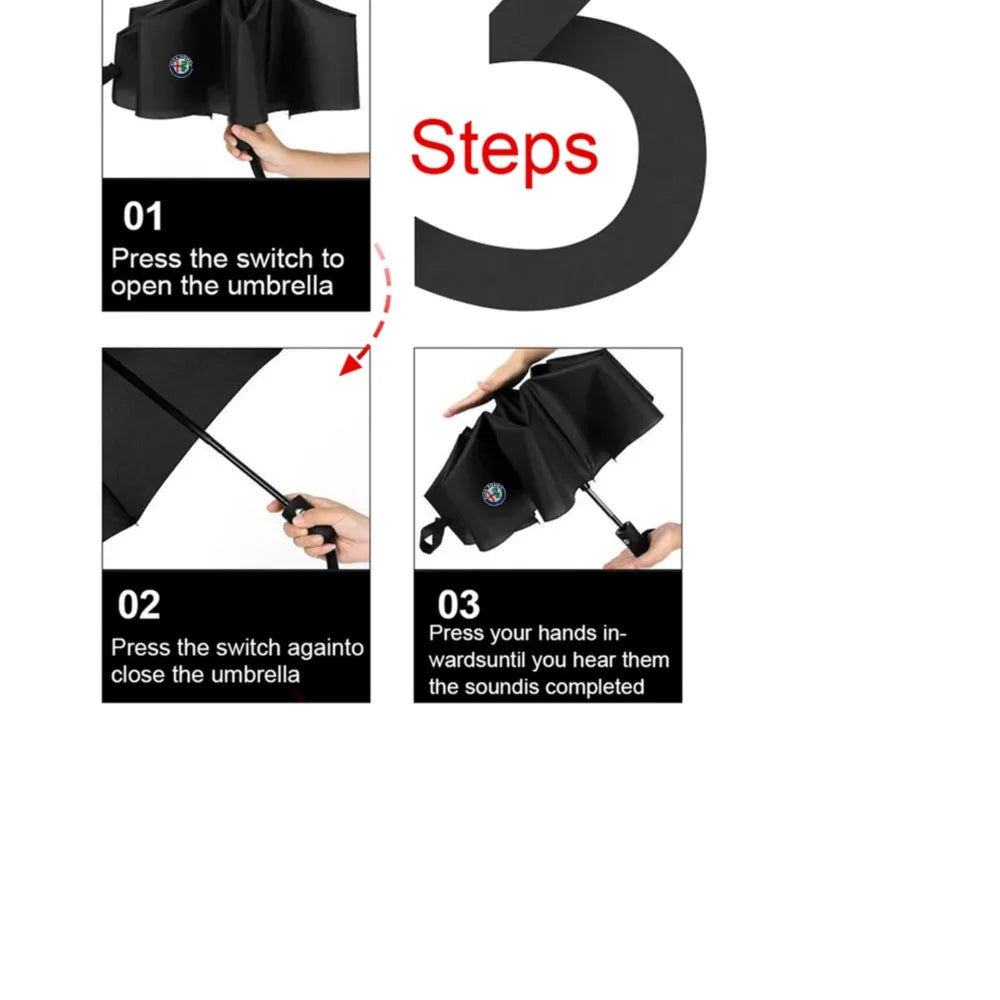 3 Steps

01
Press the switch to open the umbrella

02
Press the switch againto close the umbrella

03
Press your hands inwardsuntil you hear them the soundis completed