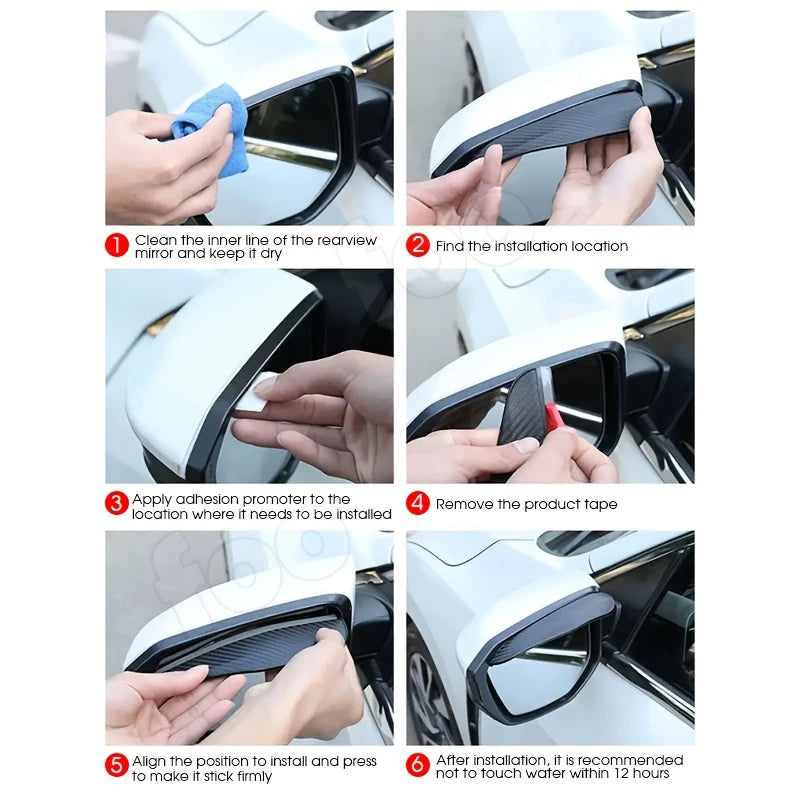 1 Clean the inner line of the rearview mirror and keep it dry

2 Find the installation location

3 Apply adhesion promoter to the location where it needs to be installed

4 Remove the product tape

5 Align the position to install and press to make it stick firmly

6 After installation, it is recommended not to touch water within 12 hours