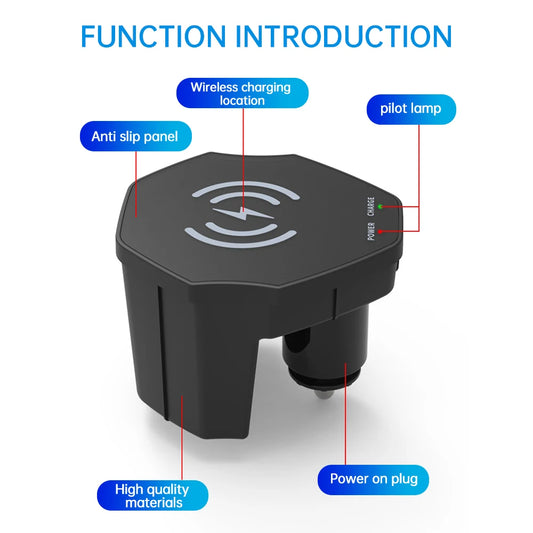 FUNCTION INTRODUCTION

Wireless charging location

pilot lamp

Anti slip panel

CHARGE

POWER

High quality materials

Power on plug