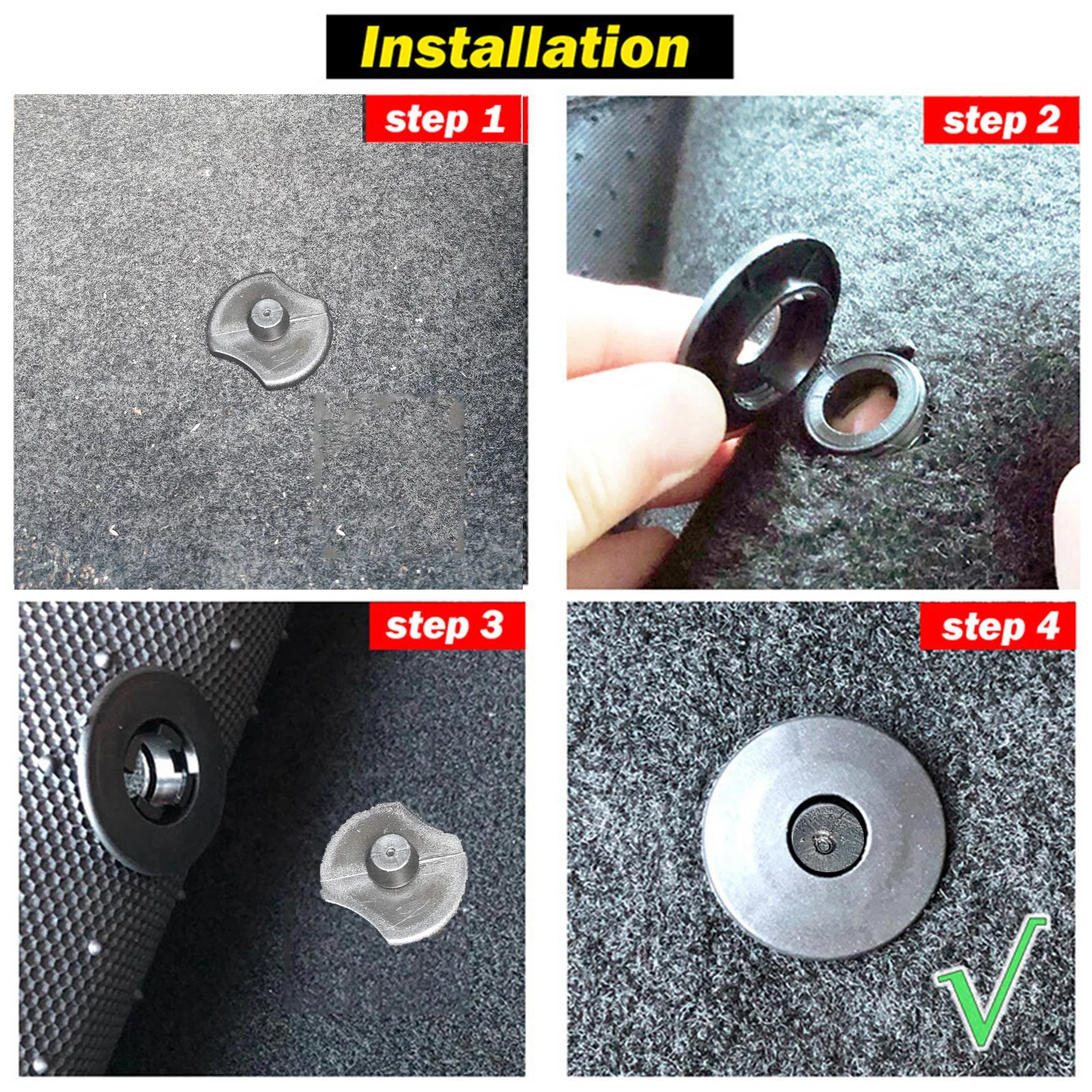 Installation

step 1

step 2

step 3

step 4