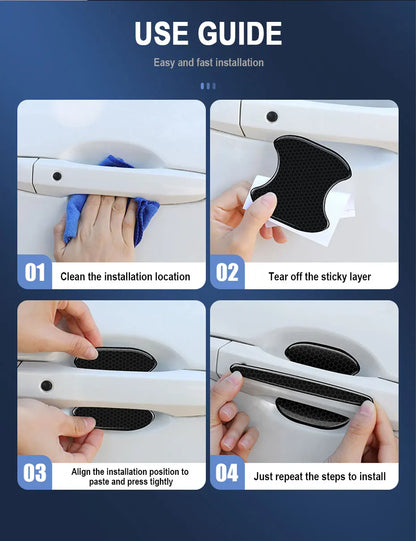 USE GUIDE

Easy and fast installation

01 Clean the installation location

02 Tear off the sticky layer

03 Align the installation position to paste and press tightly

04 Just repeat the steps to install