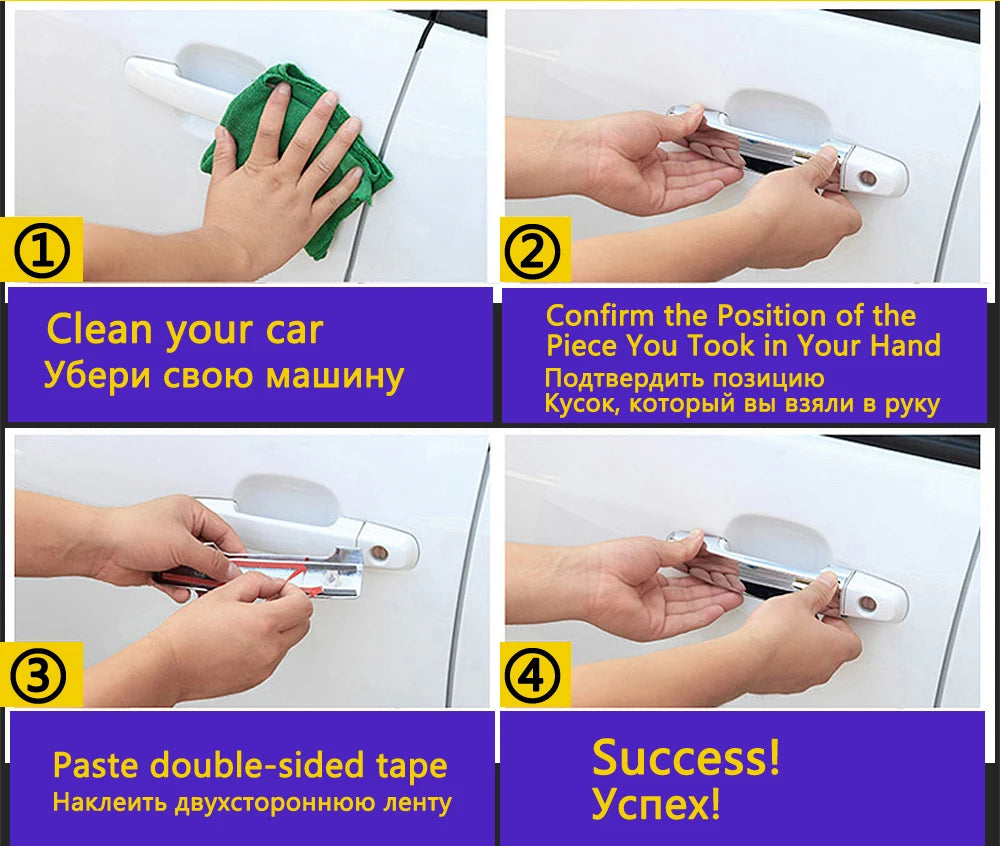 ①

Clean your car
Убери свою машину

②

Confirm the Position of the Piece You Took in Your Hand
Подтвердить позицию
Кусок, который вы взяли в руку

③

Paste double-sided tape
Наклеить двухстороннюю ленту

④

Success!
Успех!