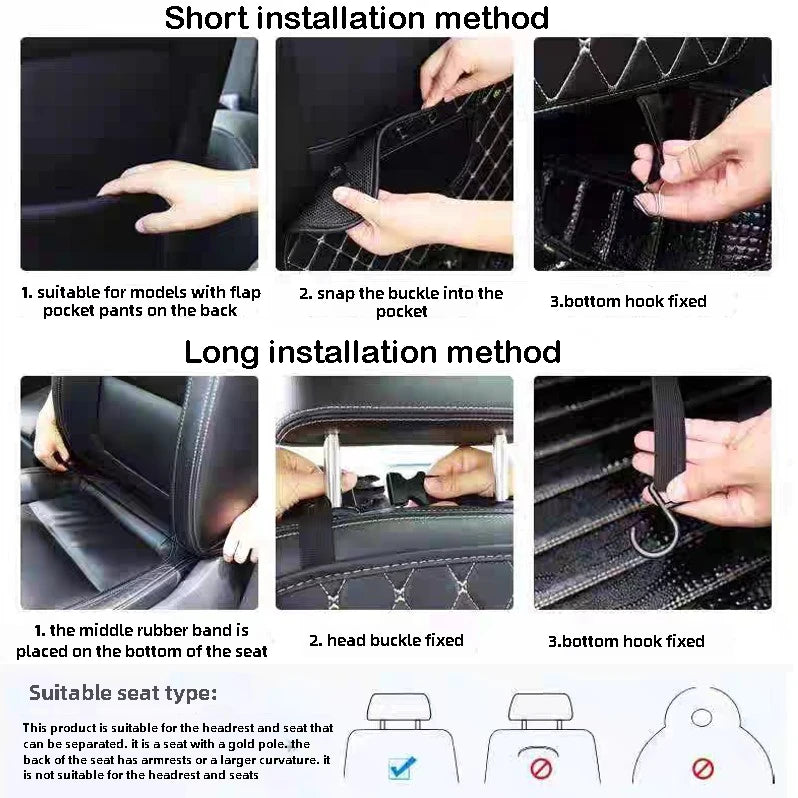 Short installation method

1. suitable for models with flap pocket pants on the back

2. snap the buckle into the pocket

3.bottom hook fixed

Long installation method

1. the middle rubber band is placed on the bottom of the seat

2. head buckle fixed

3.bottom hook fixed

Suitable seat type:

This product is suitable for the headrest and seat that can be separated. it is a seat with a gold pole. the back of the seat has armrests or a larger curvature. it is not suitable for the headrest and seats