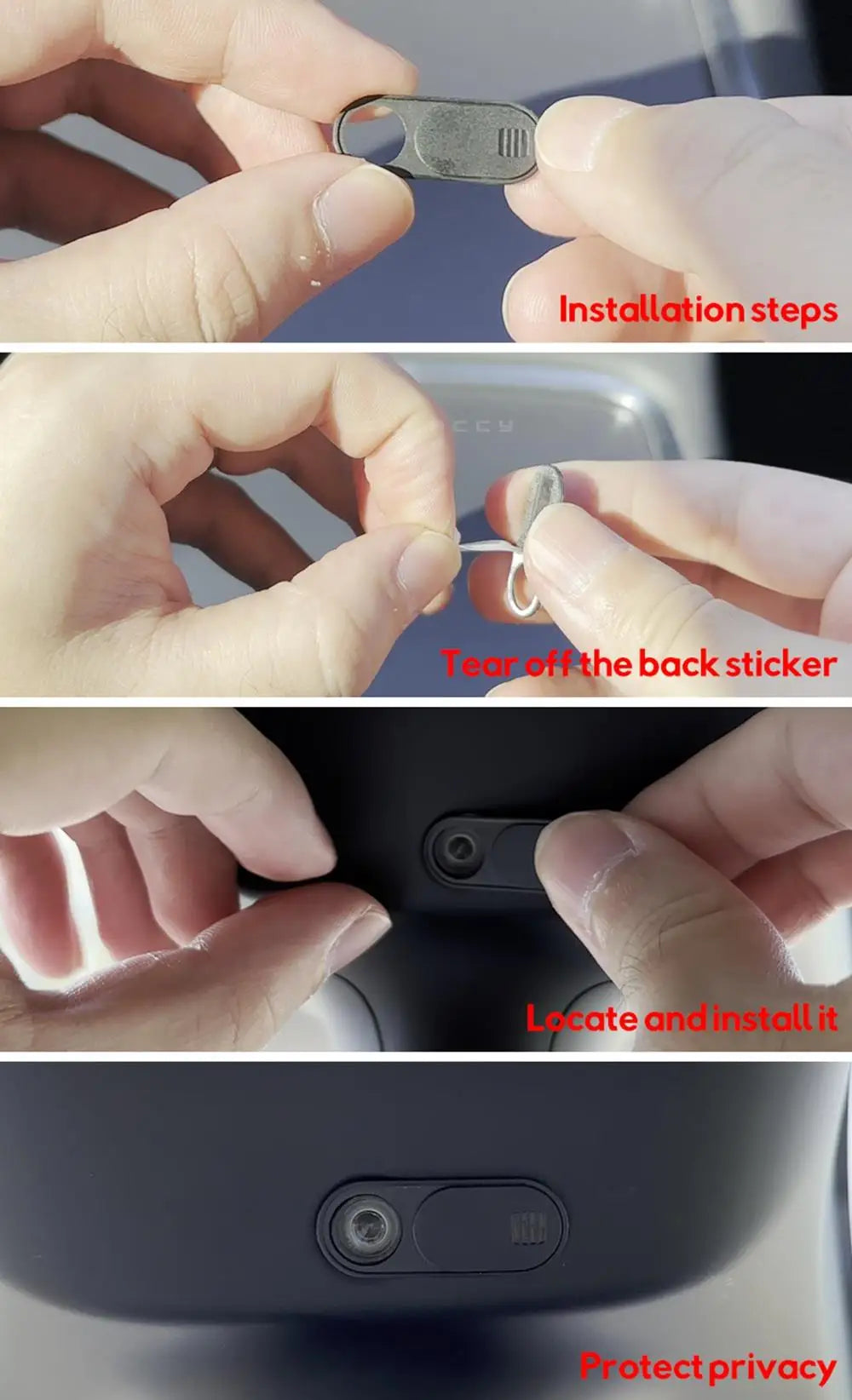 Installation steps

Tear off the back sticker

Locate and install it

Protect privacy