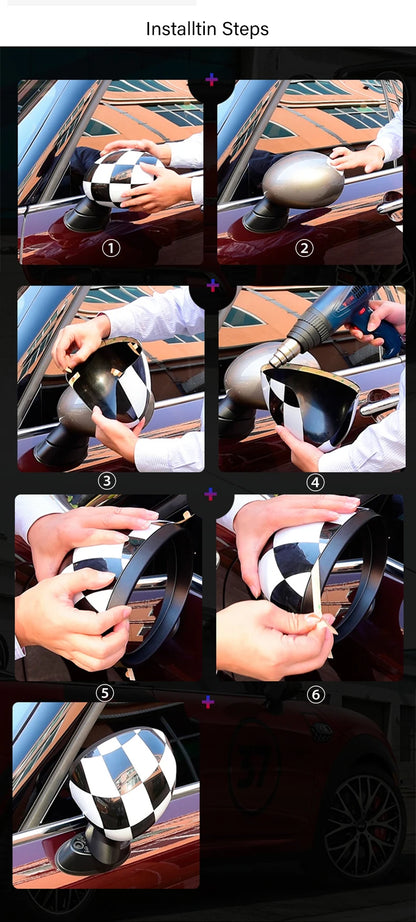 Installtin Steps

①

②

③

④

⑤

⑥