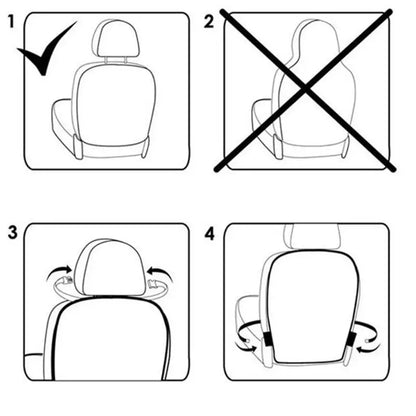 1

2

3

4