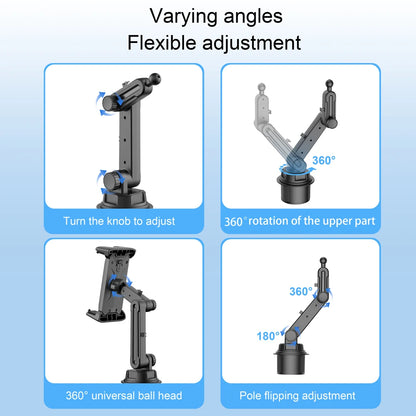 Varying angles
Flexible adjustment

Turn the knob to adjust

360°

360° rotation of the upper part

360° universal ball head

360°

180°

Pole flipping adjustment