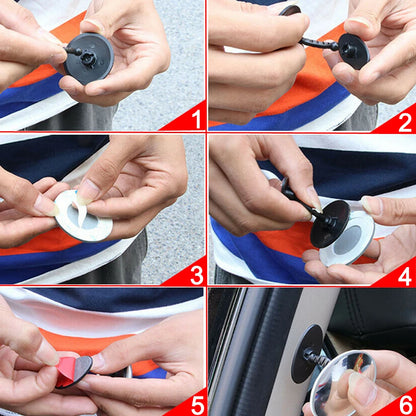 1
2
3
4
5
6