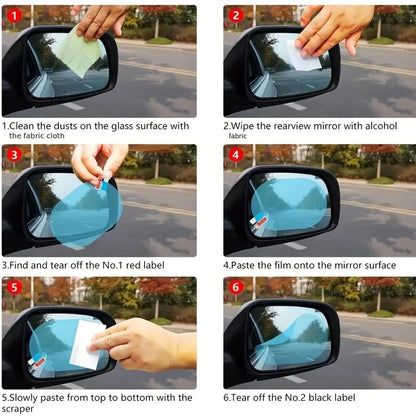 1

1.Clean the dusts on the glass surface with the fabric cloth

2

2.Wipe the rearview mirror with alcohol fabric

3

3.Find and tear off the No.1 red label

4

4.Paste the film onto the mirror surface

5

5.Slowly paste from top to bottom with the scraper

6

6.Tear off the No.2 black label