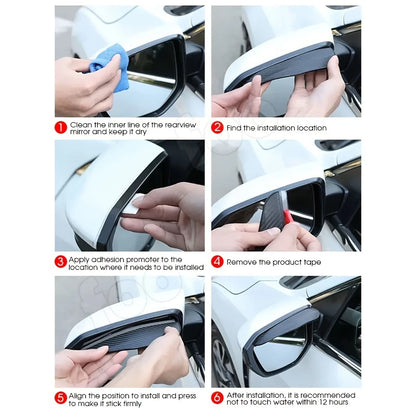 1 Clean the inner line of the rearview mirror and keep it dry

2 Find the installation location

3 Apply adhesion promoter to the location where it needs to be installed

4 Remove the product tape

5 Align the position to install and press to make it stick firmly

6 After installation, it is recommended not to touch water within 12 hours