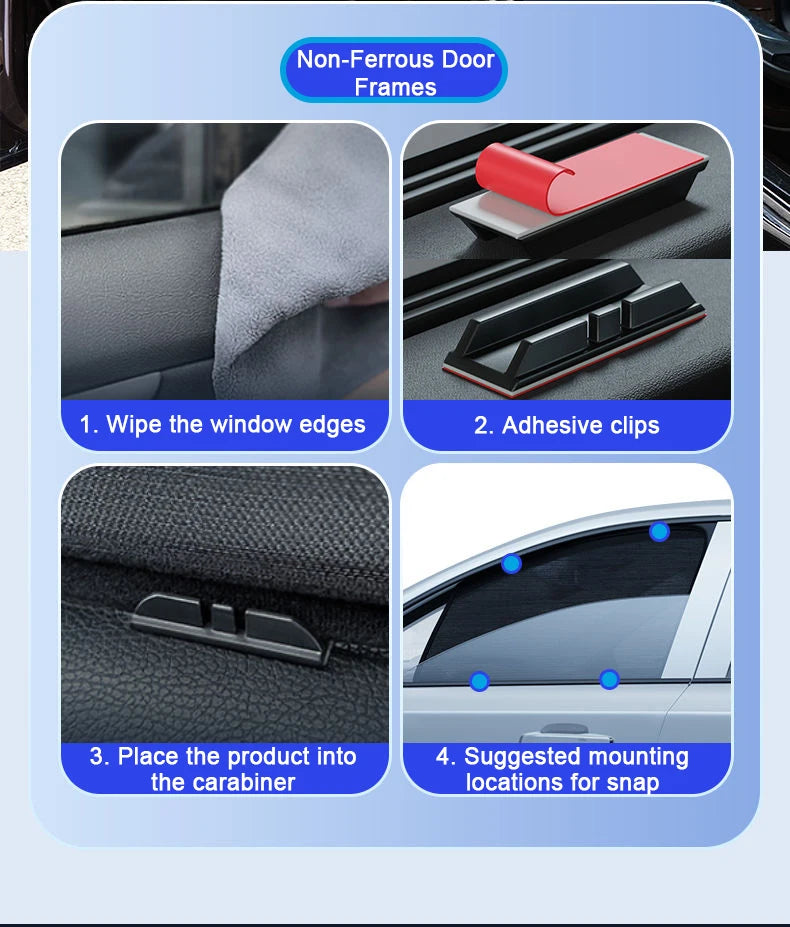 Non-Ferrous Door Frames

1. Wipe the window edges

2. Adhesive clips

3. Place the product into the carabiner

4. Suggested mounting locations for snap