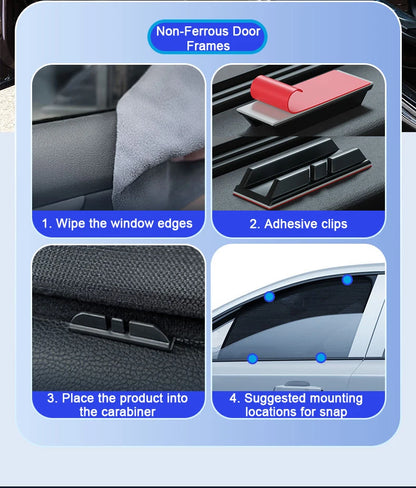 Non-Ferrous Door Frames

1. Wipe the window edges

2. Adhesive clips

3. Place the product into the carabiner

4. Suggested mounting locations for snap